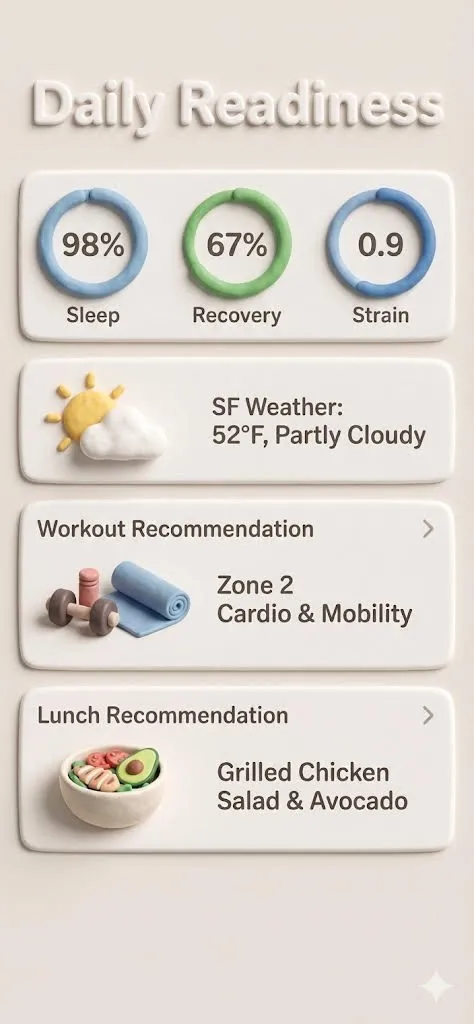 Daily Readiness

98%
Sleep

67%
Recovery

0.9
Strain

SF Weather:
52°F, Partly Cloudy

Workout Recommendation >

Zone 2
Cardio & Mobility

Lunch Recommendation >

Grilled Chicken
Salad & Avocado